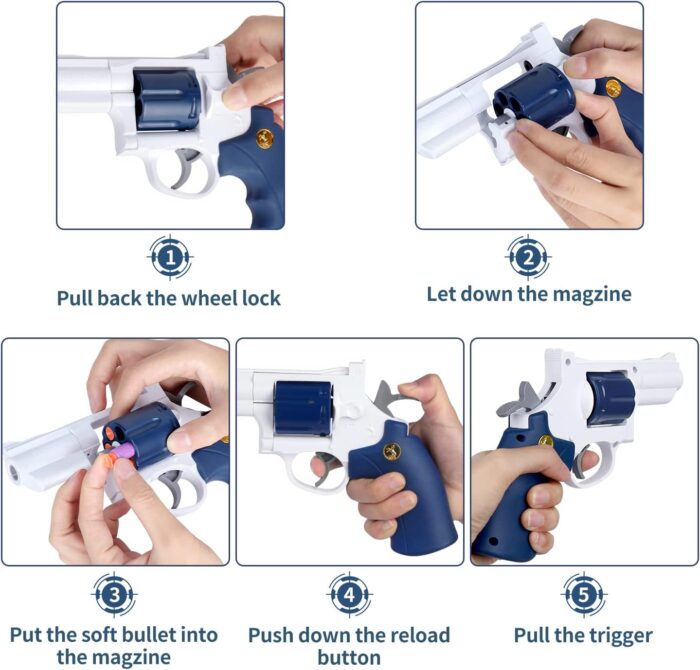 1
Pull back the wheel lock

2
Let down the magzine

3
Put the soft bullet into the magzine

4
Push down the reload button

5
Pull the trigger